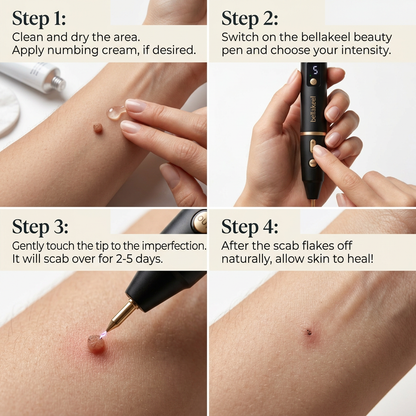 Step 1:
Clean and dry the area. Apply numbing cream, if desired.

Step 2:
Switch on the bellakeel beauty pen and choose your intensity.

5

bellakeel

Step 3:
Gently touch the tip to the imperfection. It will scab over for 2-5 days.

Step 4:
After the scab flakes off naturally, allow skin to heal!